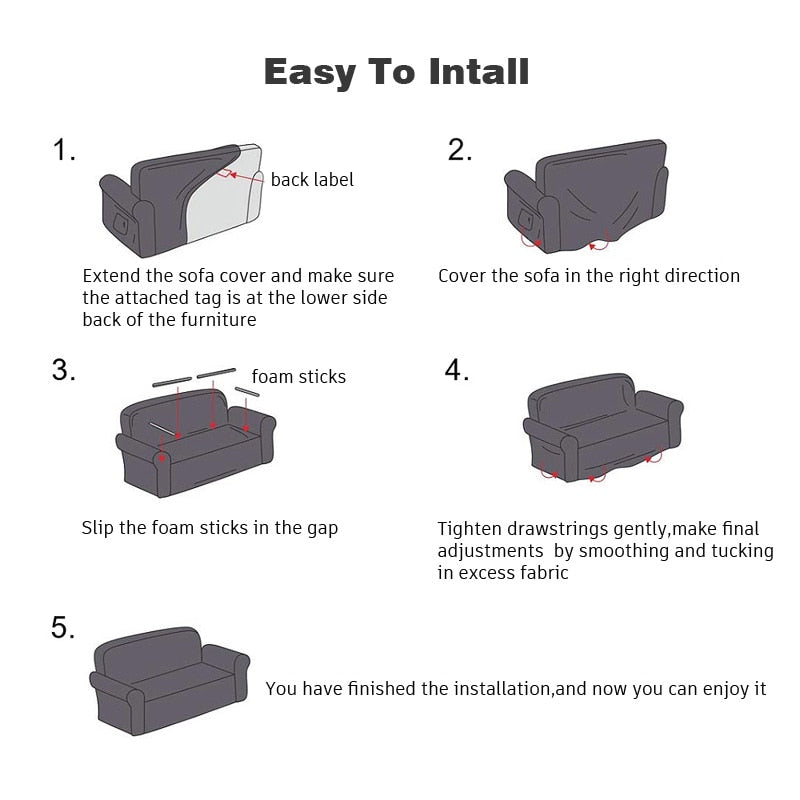 Easy To Intall

1.

back label

Extend the sofa cover and make sure the attached tag is at the lower side back of the furniture

2.

Cover the sofa in the right direction

3.

foam sticks

Slip the foam sticks in the gap

4.

Tighten drawstrings gently,make final adjustments by smoothing and tucking in excess fabric

5.

You have finished the installation,and now you can enjoy it